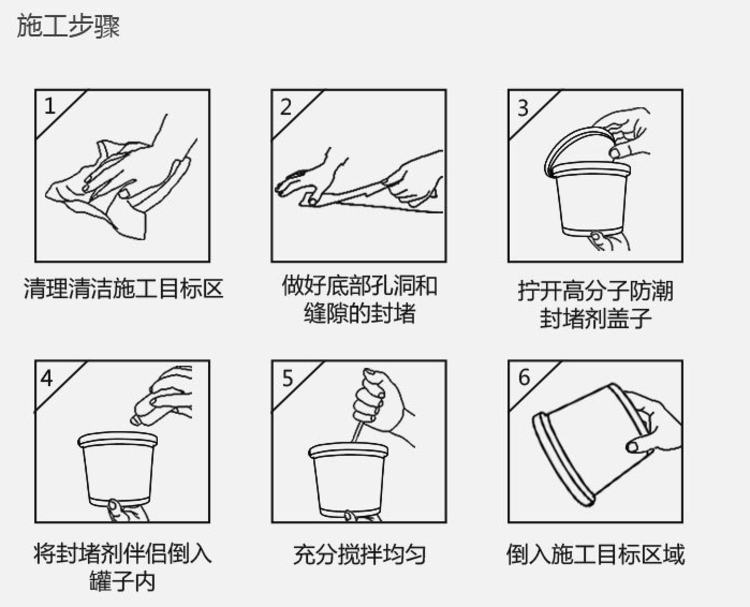 施工步骤

1

清理清洁施工目标区

2

做好底部孔洞和缝隙的封堵

3

拧开高分子防潮封堵剂盖子

4

将封堵剂伴侣倒入罐子内

5

充分搅拌均匀

6

倒入施工目标区域