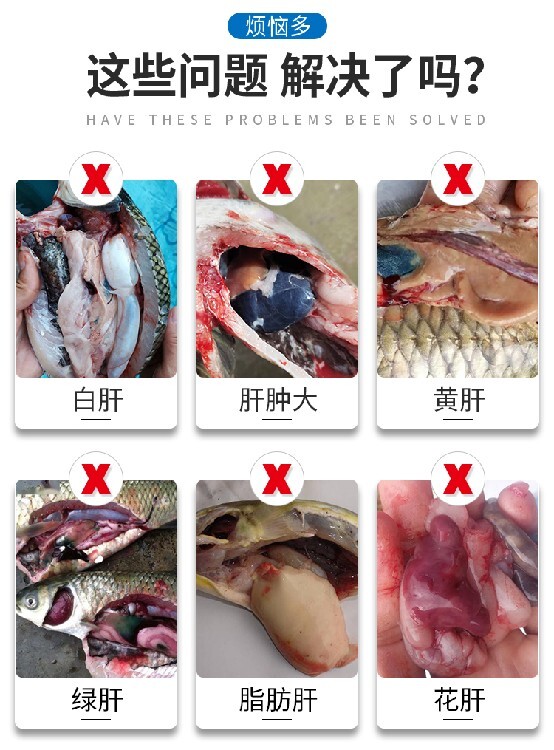 烦恼多

这些问题 解决了吗?

HAVE THESE PROBLEMS BEEN SOLVED

X
白肝

X
肝肿大

X
黄肝

X
绿肝

X
脂肪肝

X
花肝