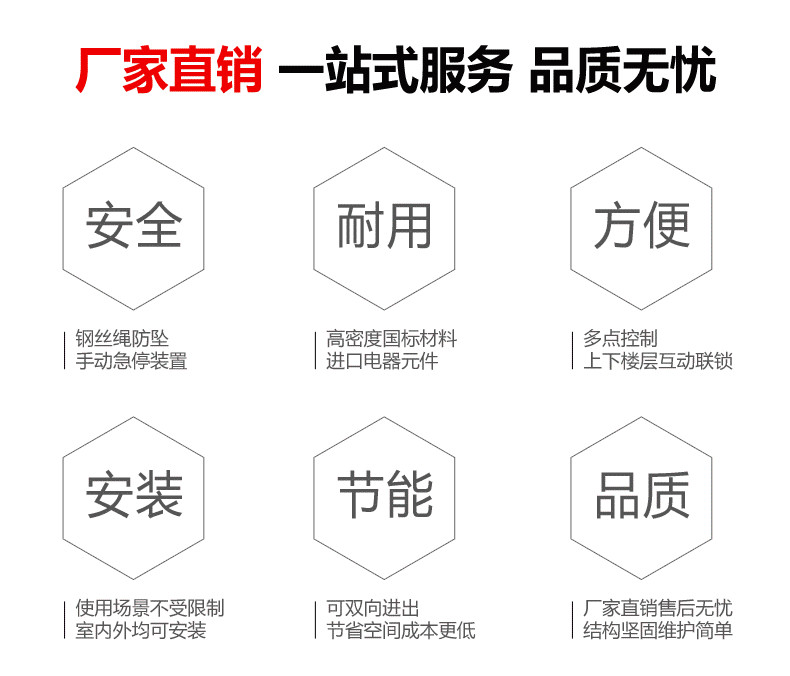 厂家直销 一站式服务 品质无忧

安全

钢丝绳防坠
手动急停装置

耐用

高密度国标材料
进口电器元件

方便

多点控制
上下楼层互动联锁

安装

使用场景不受限制
室内外均可安装

节能

可双向进出
节省空间成本更低

品质

厂家直销售后无忧
结构坚固维护简单