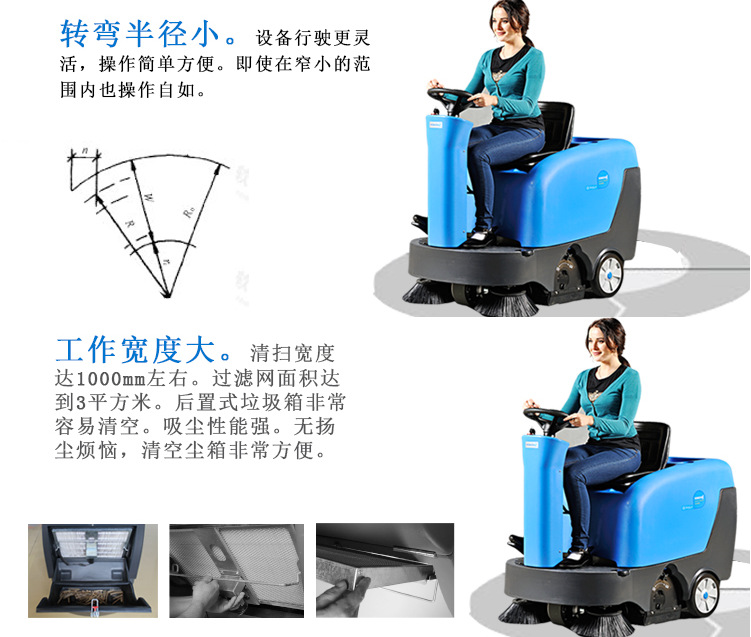 转弯半径小。设备行驶更灵活，操作简单方便。即使在窄小的范围内也操作自如。

$n$

$W$

$R$

$R_0$

$r$

工作宽度大。清扫宽度达1000mm左右。过滤网面积达到3平方米。后置式垃圾箱非常容易清空。吸尘性能强。无扬尘烦恼，清空尘箱非常方便。