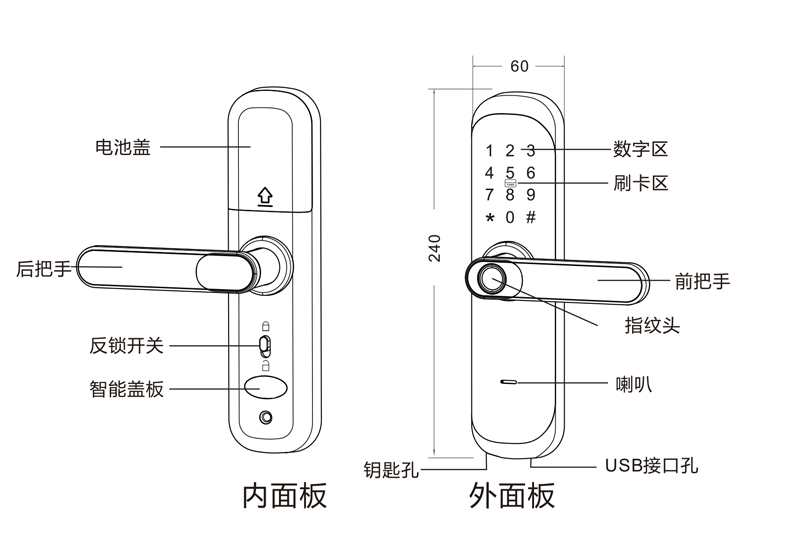 电池盖

后把手

反锁开关

智能盖板

内面板

60

240

1 2 3
4 5 6
7 8 9
* 0 #

数字区

刷卡区

前把手

指纹头

喇叭

钥匙孔

USB接口孔

外面板