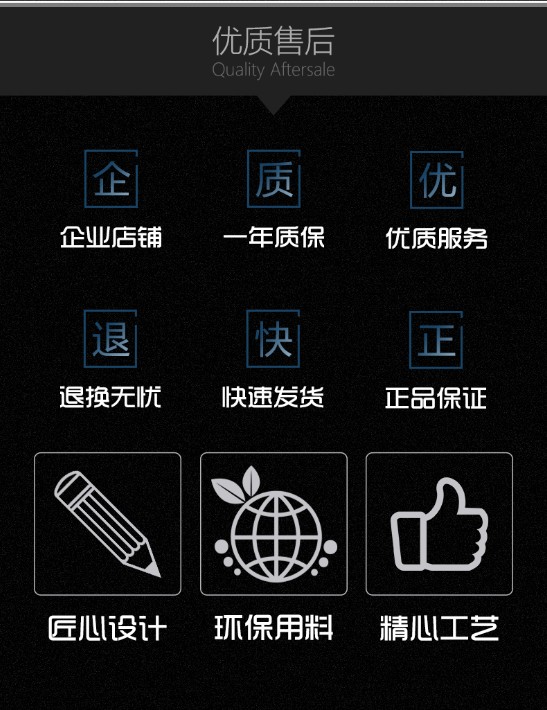 优质售后
Quality Aftersale

企
企业店铺

质
一年质保

优
优质服务

退
退换无忧

快
快速发货

正
正品保证

匠心设计

环保用料

精心工艺