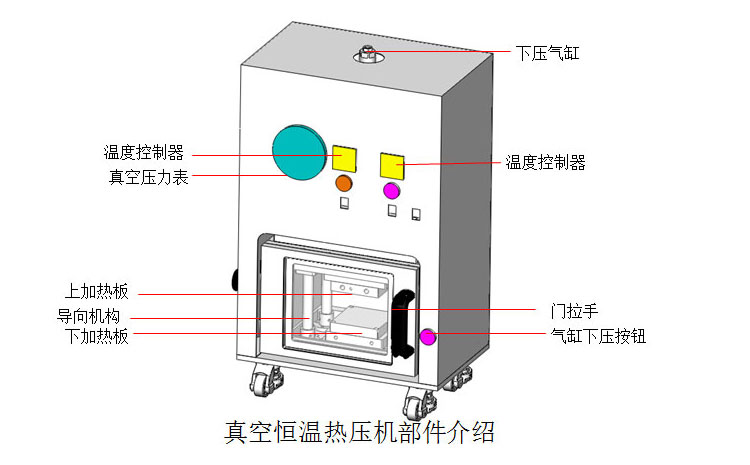 下压气缸

温度控制器

真空压力表

温度控制器

上加热板

导向机构

下加热板

门拉手

气缸下压按钮

真空恒温热压机部件介绍