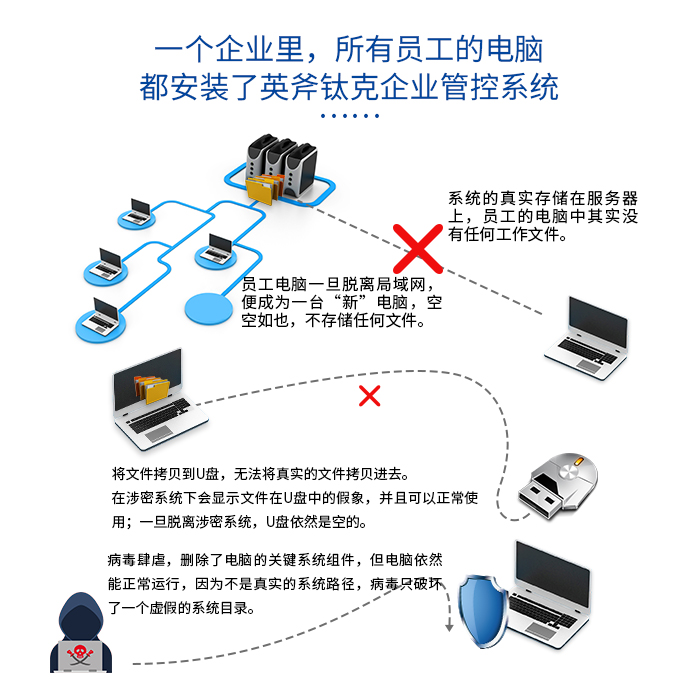 一个企业里，所有员工的电脑
都安装了英斧钛克企业管控系统

系统的真实存储在服务器上，员工的电脑中其实没有任何工作文件。

员工电脑一旦脱离局域网，便成为一台“新”电脑，空空如也，不存储任何文件。

将文件拷贝到U盘，无法将真实的文件拷贝进去。
在涉密系统下会显示文件在U盘中的假象，并且可以正常使用；一旦脱离涉密系统，U盘依然是空的。

病毒肆虐，删除了电脑的关键系统组件，但电脑依然能正常运行，因为不是真实的系统路径，病毒只破坏了一个虚假的系统目录。