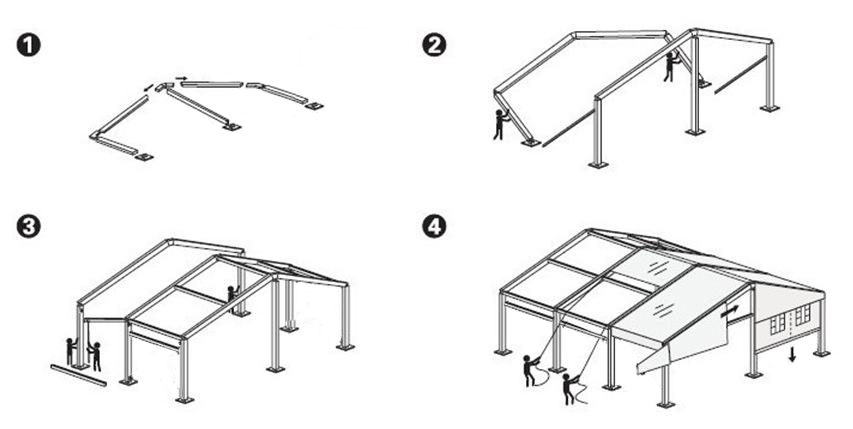 1

2

3

4