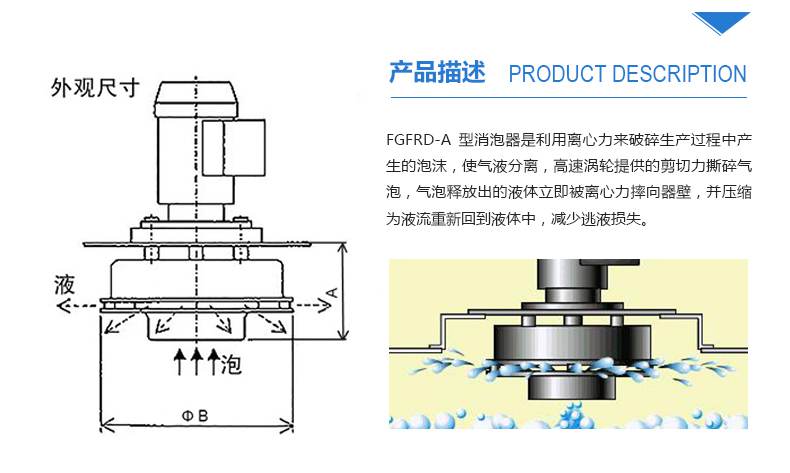 外观尺寸

液

A

泡

ΦB

产品描述 PRODUCT DESCRIPTION

FGFRD-A 型消泡器是利用离心力来破碎生产过程中产生的泡沫，使气液分离，高速涡轮提供的剪切力撕碎气泡，气泡释放出的液体立即被离心力摔向器壁，并压缩为液流重新回到液体中，减少逃液损失。