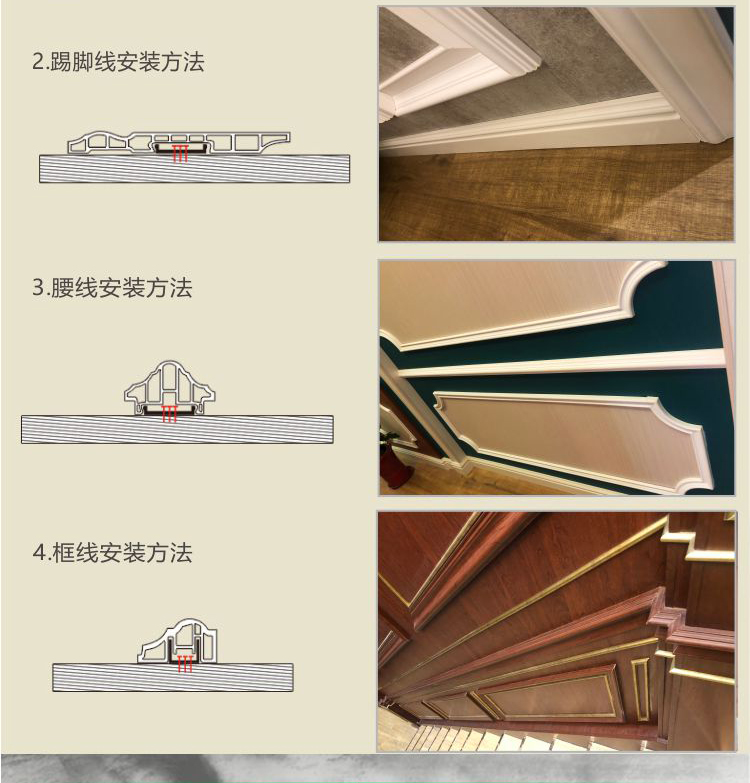 2.踢脚线安装方法

3.腰线安装方法

4.框线安装方法