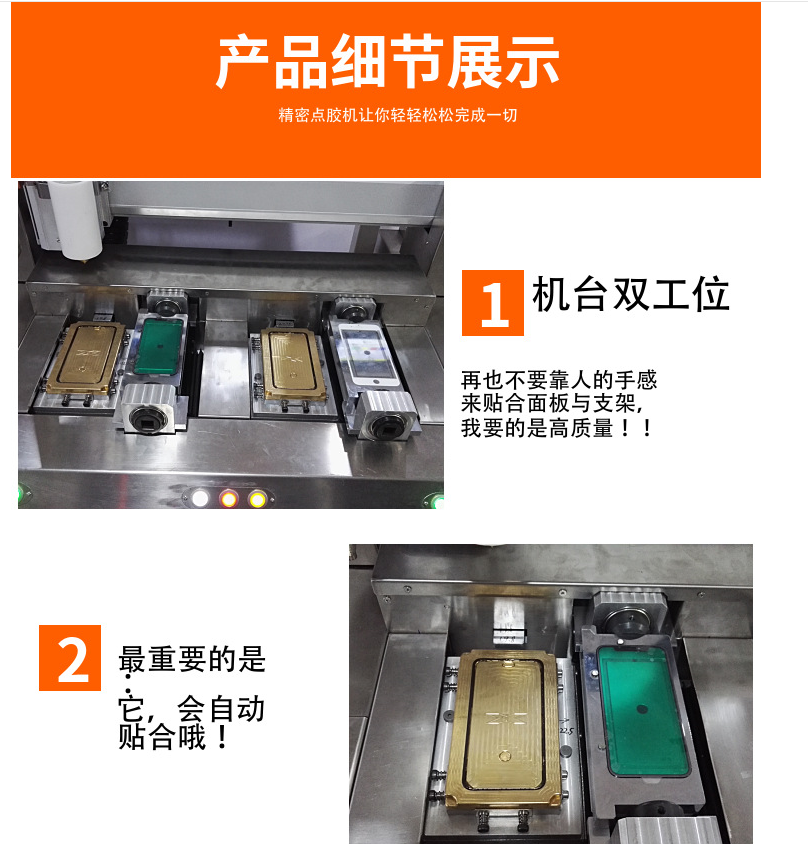 产品细节展示

精密点胶机让你轻轻松松完成一切

1 机台双工位

再也不要靠人的手感来贴合面板与支架，我要的是高质量！！

2 最重要的是它，会自动贴合哦！