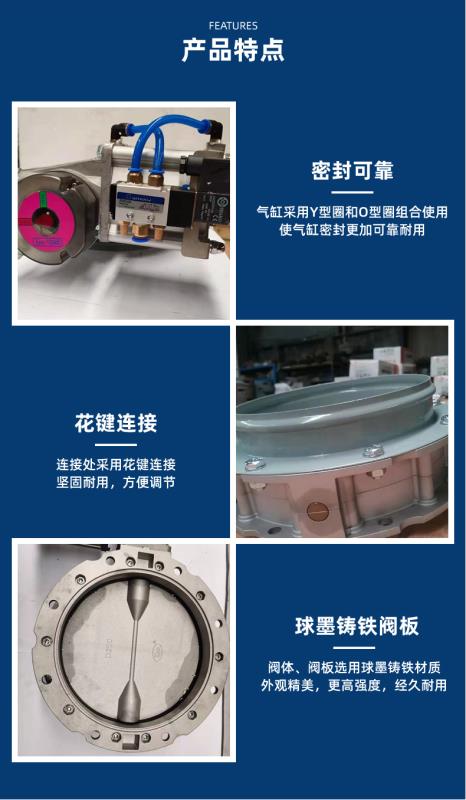 FEATURES
产品特点

密封可靠

气缸采用Y型圈和O型圈组合使用
使气缸密封更加可靠耐用

花键连接

连接处采用花键连接
坚固耐用，方便调节

球墨铸铁阀板

阀体、阀板选用球墨铸铁材质
外观精美，更高强度，经久耐用