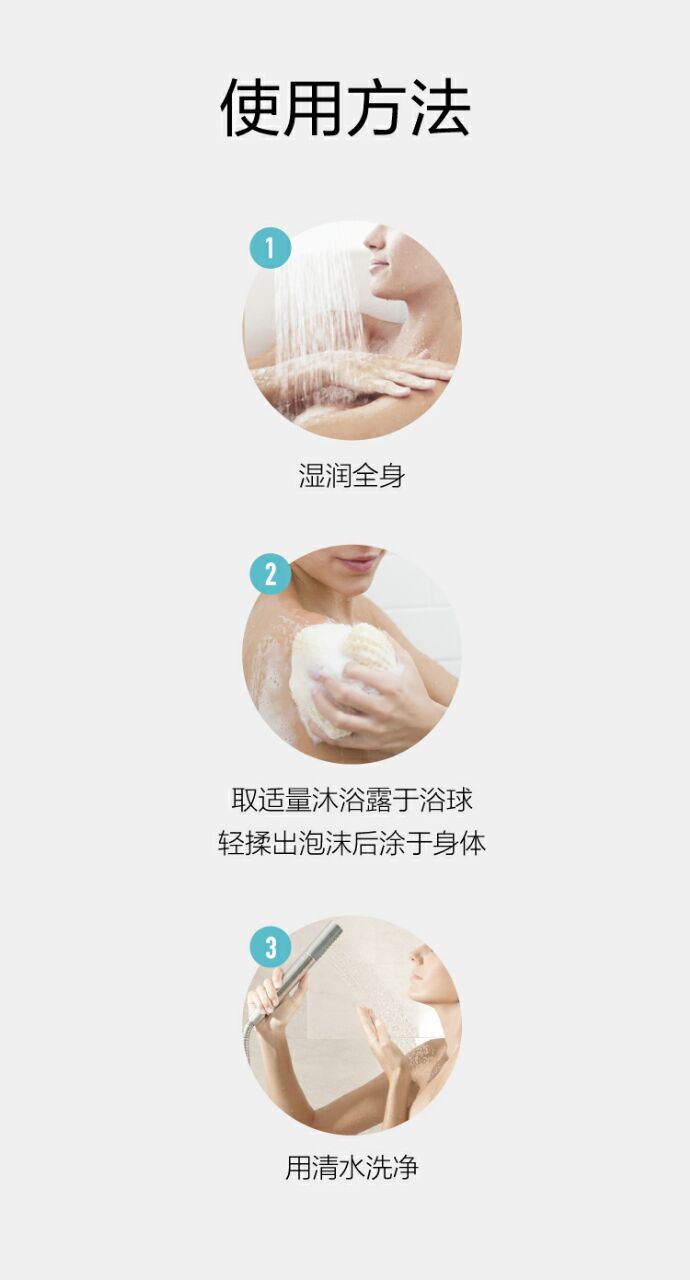 使用方法

1

湿润全身

2

取适量沐浴露于浴球
轻揉出泡沫后涂于身体

3

用清水洗净