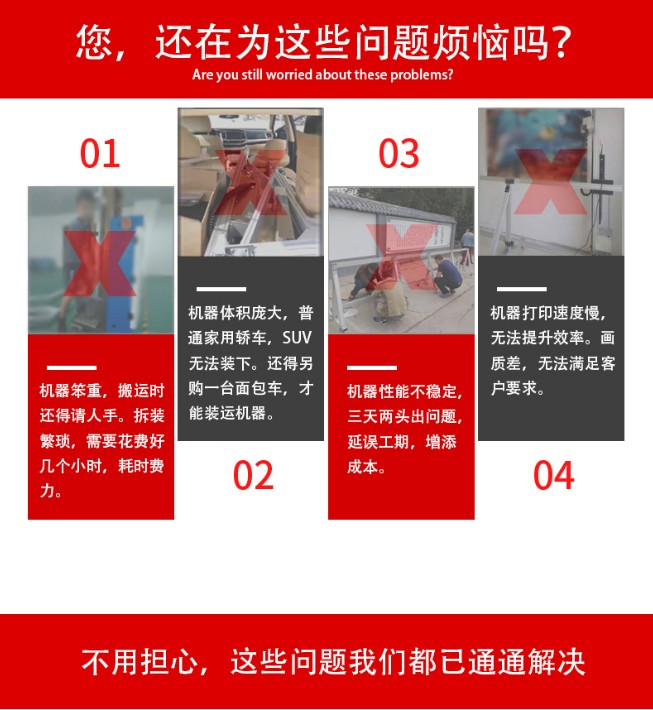 您，还在为这些问题烦恼吗？
Are you still worried about these problems?

01

机器笨重，搬运时还得请人手。拆装繁琐，需要花费好几个小时，耗时费力。

机器体积庞大，普通家用轿车，SUV无法装下。还得另购一台面包车，才能装运机器。

02

03

机器性能不稳定，三天两头出问题，延误工期，增添成本。

机器打印速度慢，无法提升效率。画质差，无法满足客户要求。

04

不用担心，这些问题我们都已通通解决