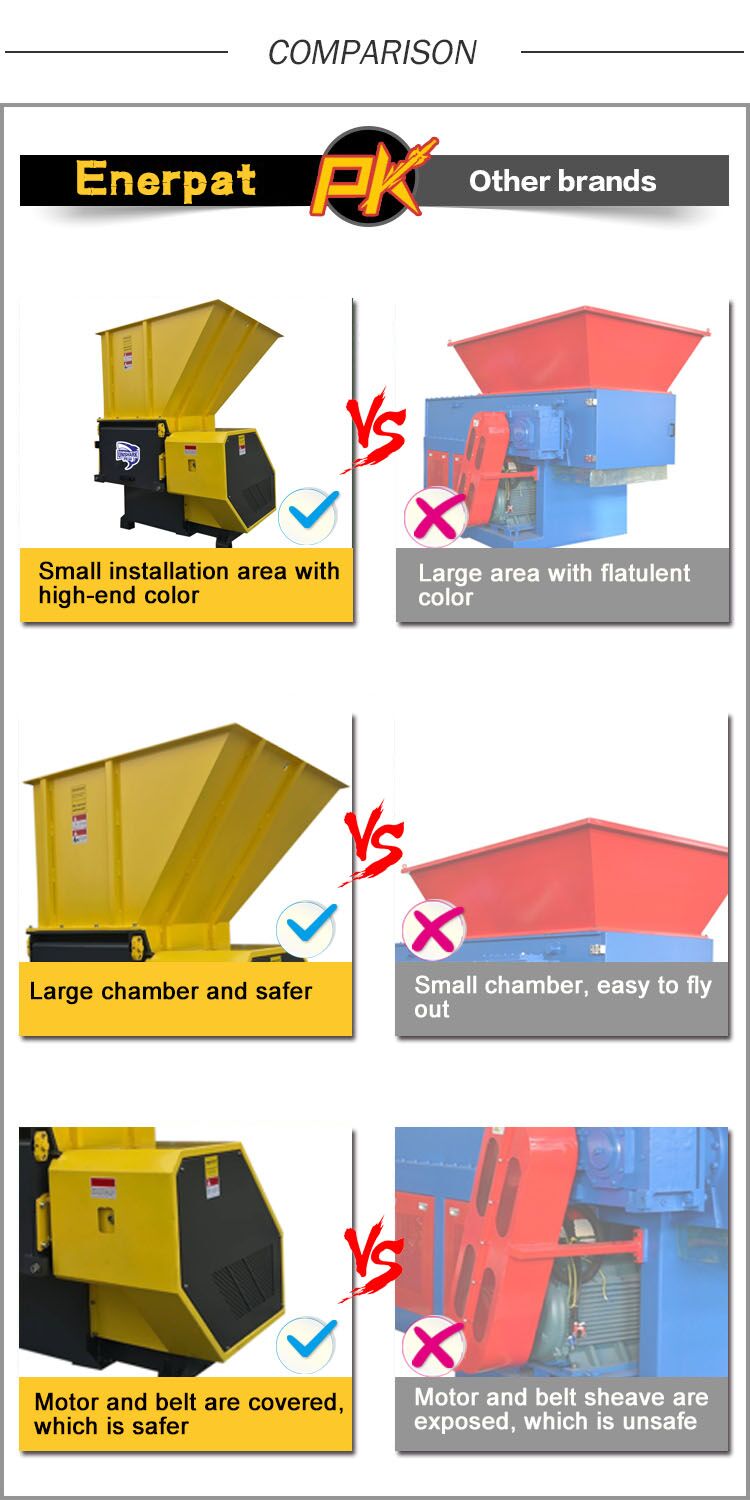 COMPARISON

Enerpat

PK

Other brands

VS

Small installation area with high-end color

Large area with flatulent color

VS

Large chamber and safer

Small chamber, easy to fly out

VS

Motor and belt are covered, which is safer

Motor and belt sheave are exposed, which is unsafe