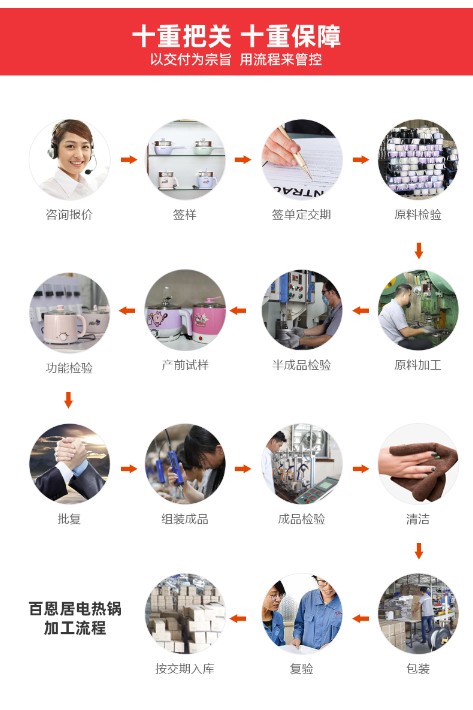 十重把关 十重保障
以交付为宗旨 用流程来管控

咨询报价
签样
签单定交期
原料检验

原料加工
半成品检验
产前试样
功能检验

批复
组装成品
成品检验
清洁

包装
复验
按交期入库

百恩居电热锅
加工流程