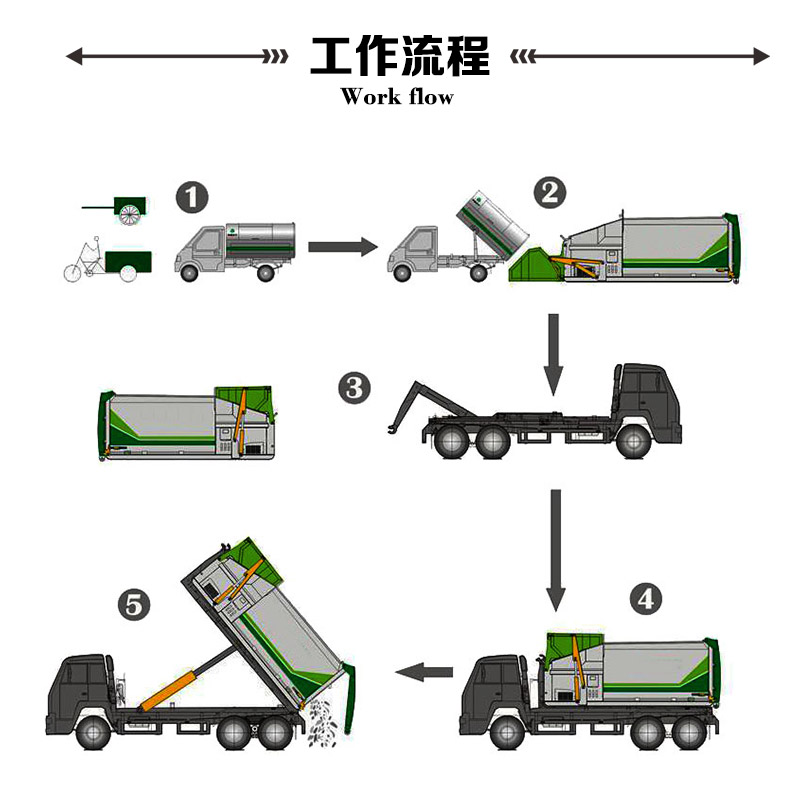 工作流程
Work flow

1

2

3

4

5