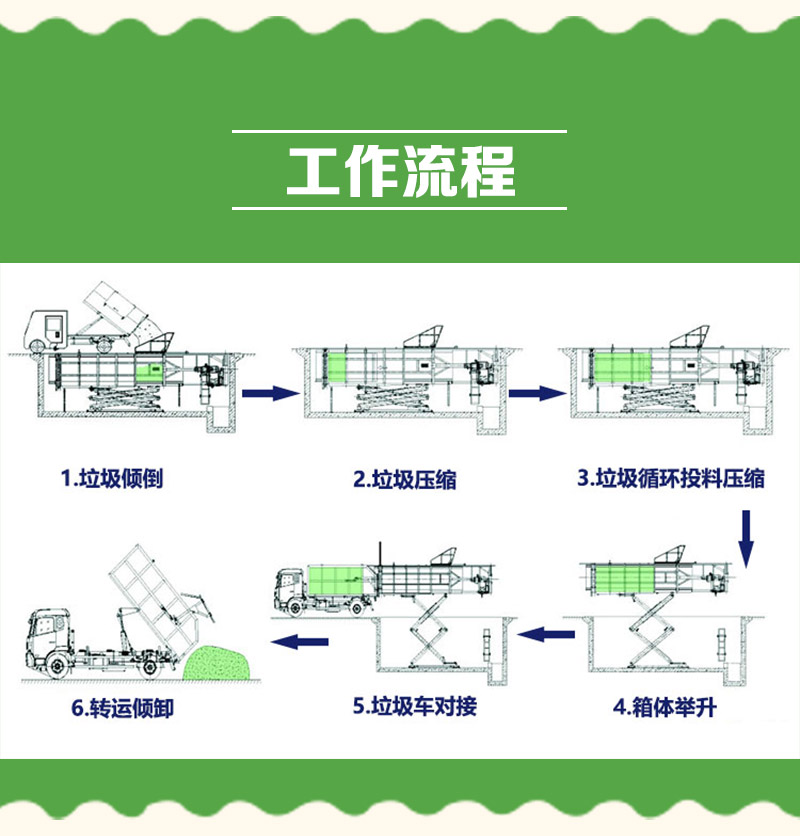 工作流程

1.垃圾倾倒

2.垃圾压缩

3.垃圾循环投料压缩

4.箱体举升

5.垃圾车对接

6.转运倾卸