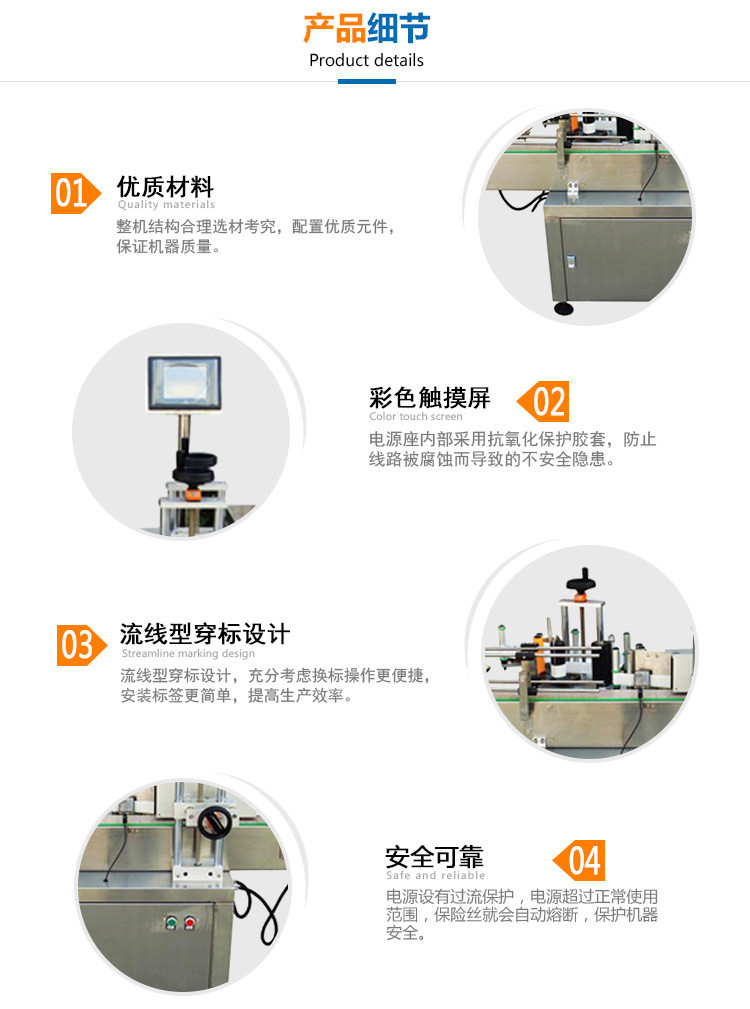 产品细节
Product details

01 优质材料
Quality materials
整机结构合理选材考究，配置优质元件，保证机器质量。

彩色触摸屏 02
Color touch screen
电源座内部采用抗氧化保护胶套，防止线路被腐蚀而导致的不安全隐患。

03 流线型穿标设计
Streamline marking design
流线型穿标设计，充分考虑换标操作更便捷，安装标签更简单，提高生产效率。

安全可靠 04
Safe and reliable
电源设有过流保护，电源超过正常使用范围，保险丝就会自动熔断，保护机器安全。