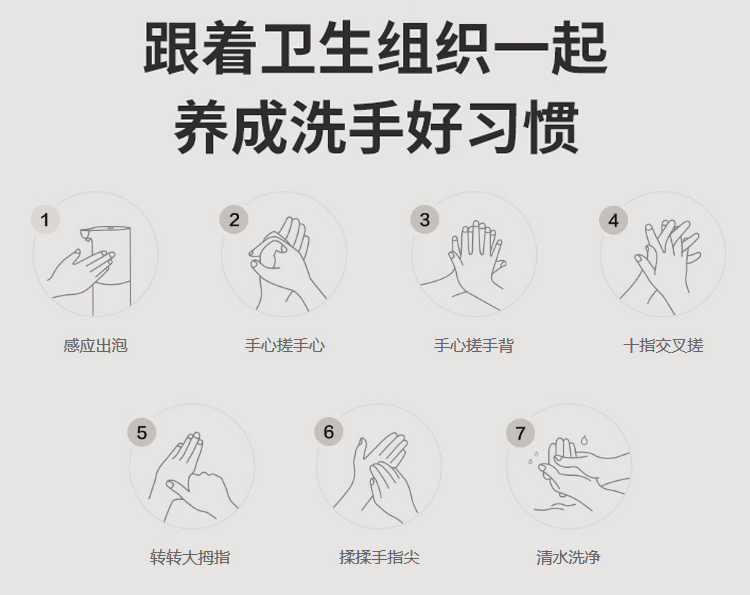 跟着卫生组织一起
养成洗手好习惯

1
感应出泡

2
手心搓手心

3
手心搓手背

4
十指交叉搓

5
转转大拇指

6
揉揉手指尖

7
清水洗净