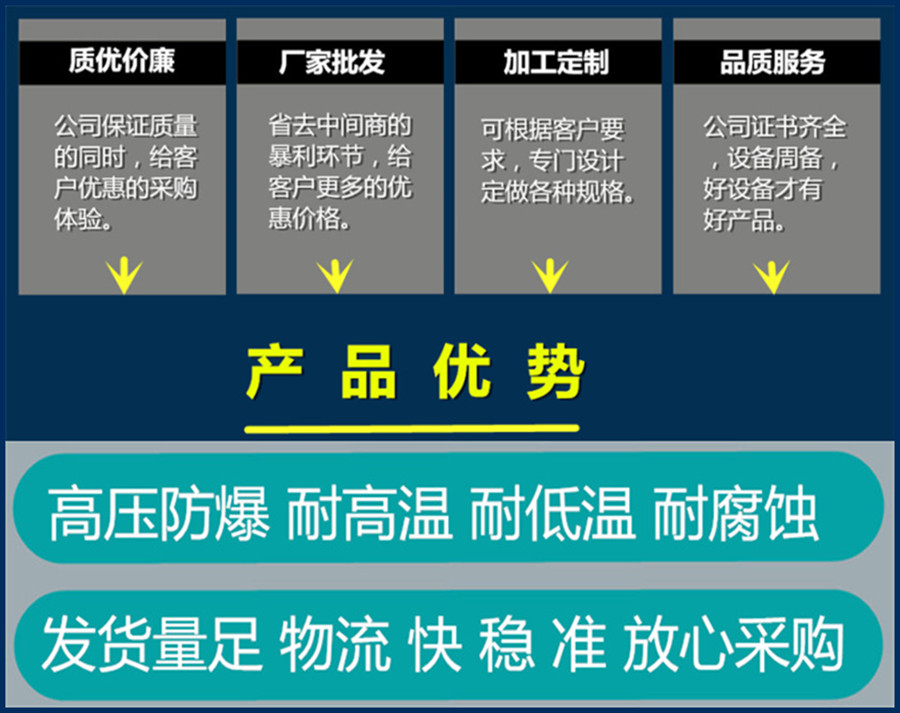 质优价廉

公司保证质量的同时，给客户优惠的采购体验。

厂家批发

省去中间商的暴利环节，给客户更多的优惠价格。

加工定制

可根据客户要求，专门设计定做各种规格。

品质服务

公司证书齐全，设备周备，好设备才有好产品。

产 品 优 势

高压防爆 耐高温 耐低温 耐腐蚀

发货量足 物流 快 稳 准 放心采购