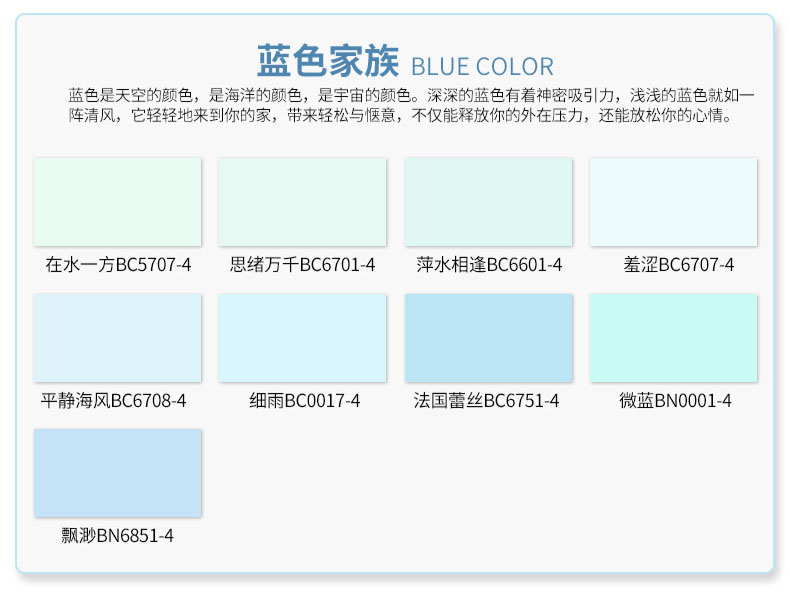 蓝色家族 BLUE COLOR

蓝色是天空的颜色，是海洋的颜色，是宇宙的颜色。深深的蓝色有着神密吸引力，浅浅的蓝色就如一阵清风，它轻轻地来到你的家，带来轻松与惬意，不仅能释放你的外在压力，还能放松你的心情。

在水一方BC5707-4

思绪万千BC6701-4

萍水相逢BC6601-4

羞涩BC6707-4

平静海风BC6708-4

细雨BC0017-4

法国蕾丝BC6751-4

微蓝BN0001-4

飘渺BN6851-4