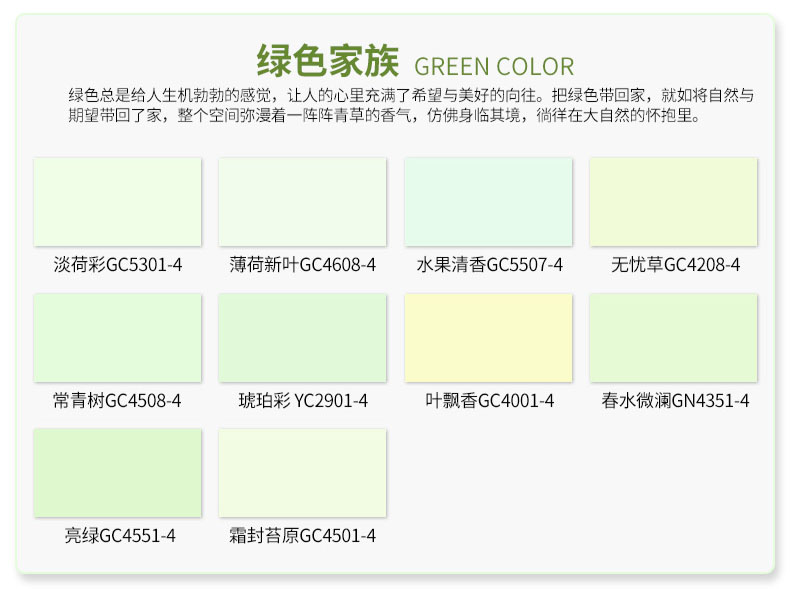 绿色家族 GREEN COLOR

绿色总是给人生机勃勃的感觉，让人的心里充满了希望与美好的向往。把绿色带回家，就如将自然与期望带回了家，整个空间弥漫着一阵阵青草的香气，仿佛身临其境，徜徉在大自然的怀抱里。

淡荷彩GC5301-4

薄荷新叶GC4608-4

水果清香GC5507-4

无忧草GC4208-4

常青树GC4508-4

琥珀彩 YC2901-4

叶飘香GC4001-4

春水微澜GN4351-4

亮绿GC4551-4

霜封苔原GC4501-4