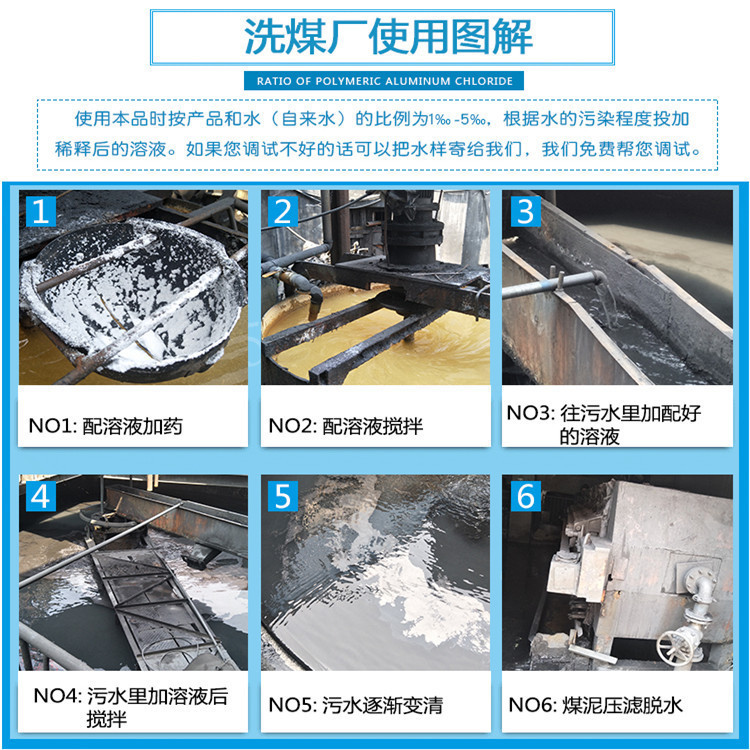 洗煤厂使用图解

RATIO OF POLYMERIC ALUMINUM CHLORIDE

使用本品时按产品和水（自来水）的比例为1‰-5‰，根据水的污染程度投加稀释后的溶液。如果您调试不好的话可以把水样寄给我们，我们免费帮您调试。

1

NO1: 配溶液加药

2

NO2: 配溶液搅拌

3

NO3: 往污水里加配好的溶液

4

NO4: 污水里加溶液后搅拌

5

NO5: 污水逐渐变清

6

NO6: 煤泥压滤脱水