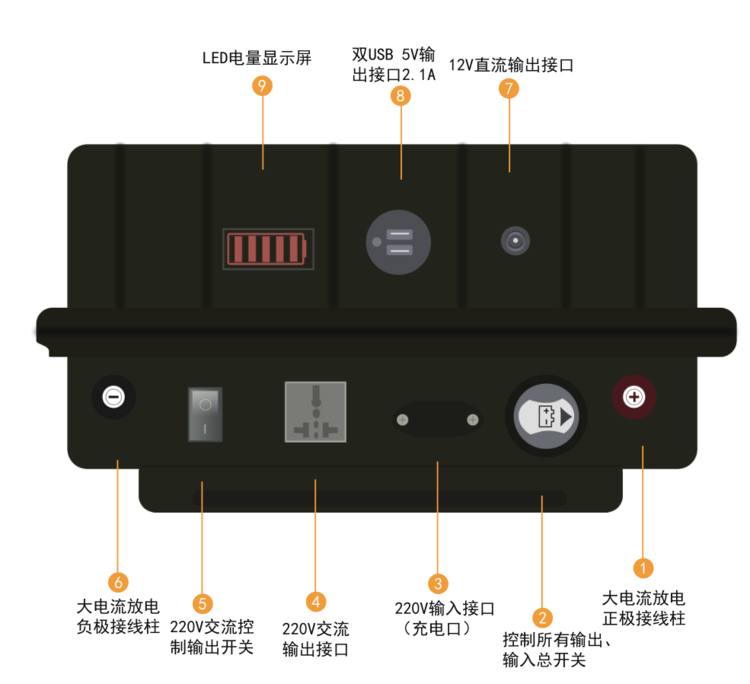 LED电量显示屏
9

双USB 5V输出接口2.1A
8

12V直流输出接口
7

6
大电流放电负极接线柱

5
220V交流控制输出开关

4
220V交流输出接口

3
220V输入接口（充电口）

2
控制所有输出、输入总开关

1
大电流放电正极接线柱