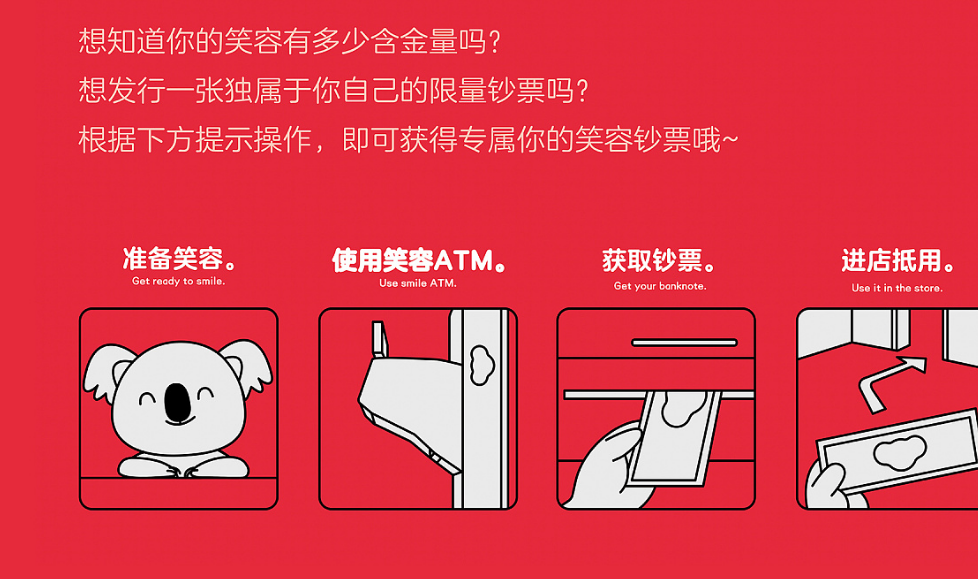 想知道你的笑容有多少含金量吗？
想发行一张独属于你自己的限量钞票吗？
根据下方提示操作，即可获得专属你的笑容钞票哦~

准备笑容。
Get ready to smile.

使用笑容ATM。
Use smile ATM.

获取钞票。
Get your banknote.

进店抵用。
Use it in the store.